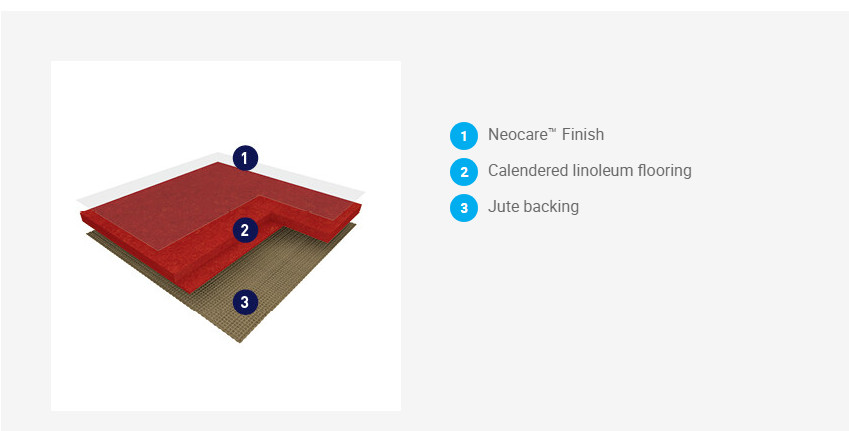 1
2
3

1 Neocare™ Finish
2 Calendered linoleum flooring
3 Jute backing